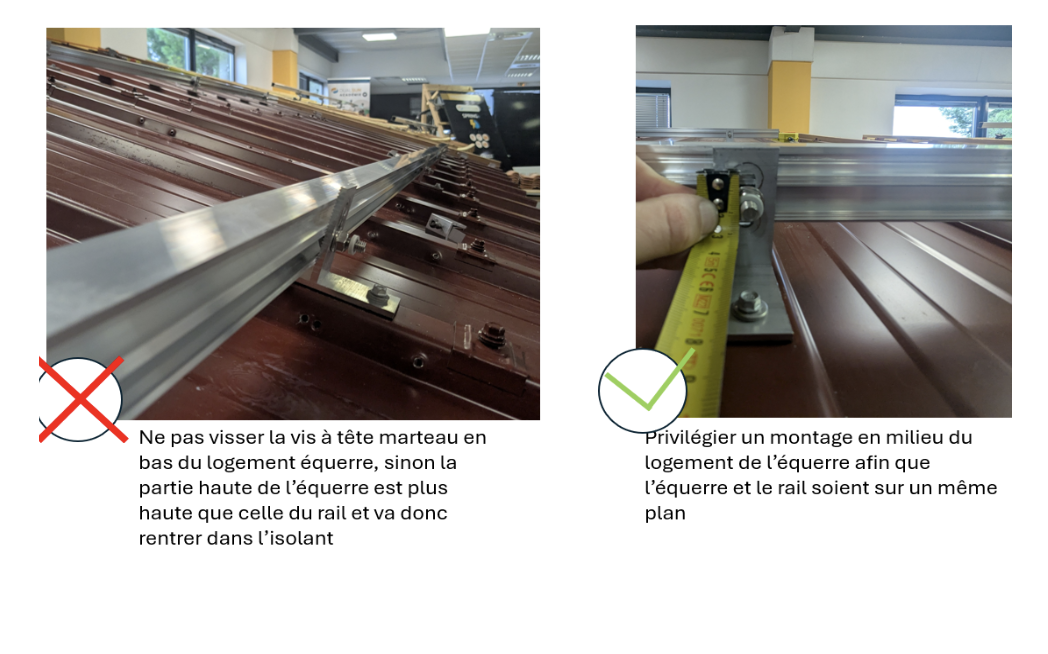 Ne pas visser la vis à tête marteau en bas du logement équerre, sinon la partie haute de l'équerre est plus haute que celle du rail et va donc rentrer dans l'isolant

Privilégier un montage en milieu du logement de l'équerre afin que l'équerre et le rail soient sur un même plan