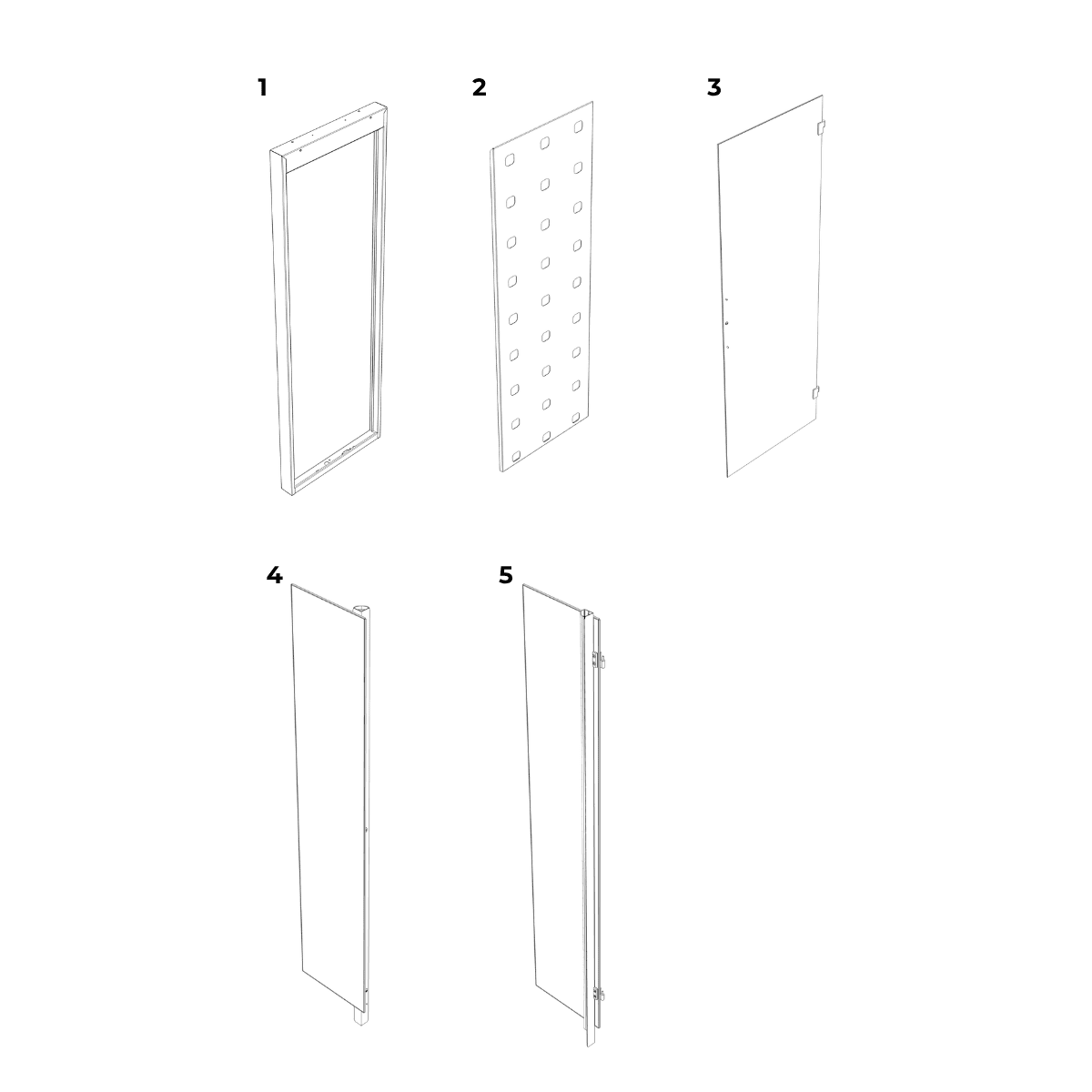 1

2

3

4

5