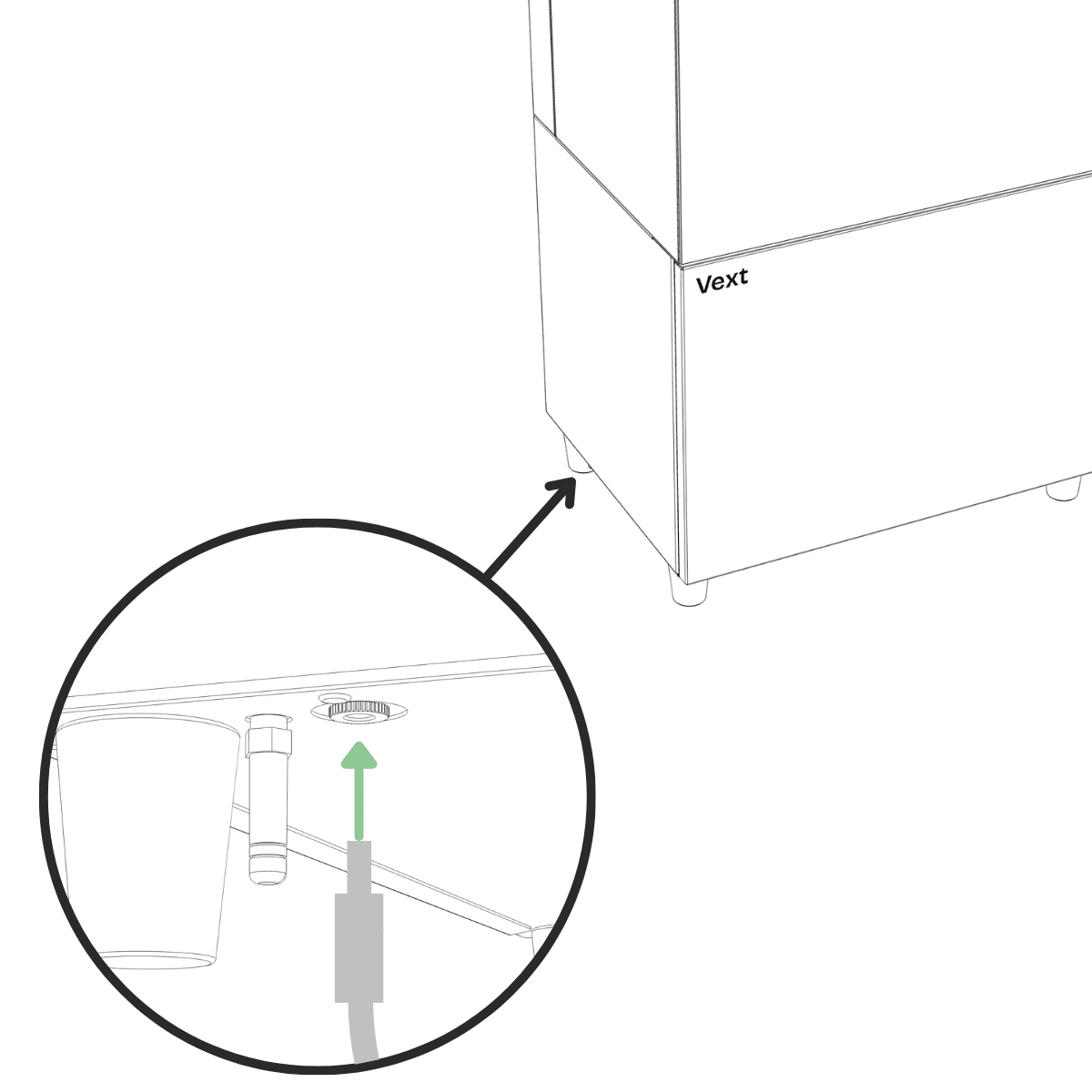 Vext